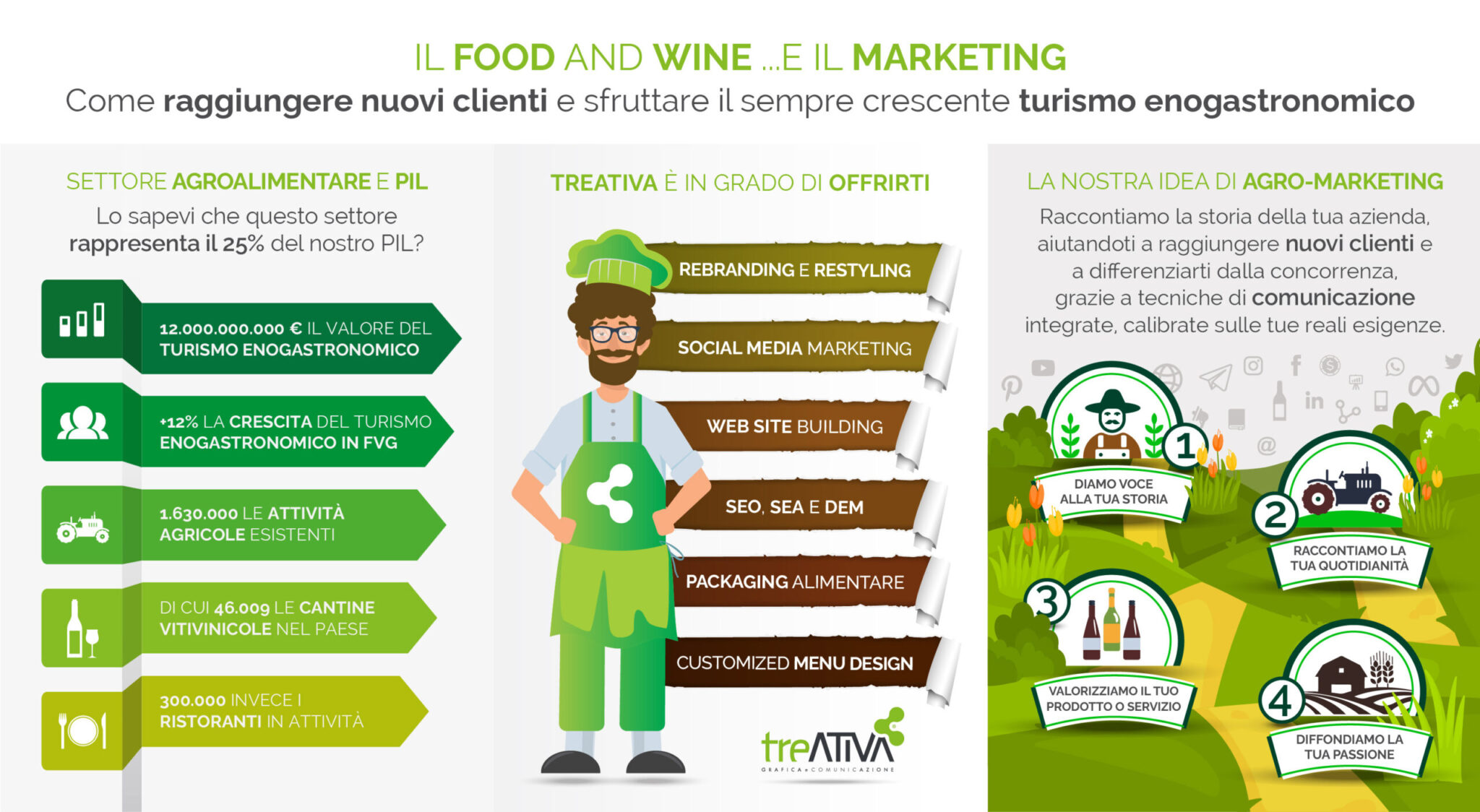 IL FOOD AND WINE ...E IL MARKETING
Come raggiungere nuovi clienti e sfruttare il sempre crescente turismo enogastronomico

SETTORE AGROALIMENTARE E PIL
Lo sapevi che questo settore rappresenta il 25% del nostro PIL?

12.000.000.000 € IL VALORE DEL TURISMO ENOGASTRONOMICO

+12% LA CRESCITA DEL TURISMO ENOGASTRONOMICO IN FVG

1.630.000 LE ATTIVITÀ AGRICOLE ESISTENTI

DI CUI 46.009 LE CANTINE VITIVINICOLE NEL PAESE

300.000 INVECE I RISTORANTI IN ATTIVITÀ

TREATIVA È IN GRADO DI OFFRIRTI

REBRANDING E RESTYLING

SOCIAL MEDIA MARKETING

WEB SITE BUILDING

SEO, SEA E DEM

PACKAGING ALIMENTARE

CUSTOMIZED MENU DESIGN

treATIVA
GRAFICA e COMUNICAZIONE

LA NOSTRA IDEA DI AGRO-MARKETING
Raccontiamo la storia della tua azienda, aiutandoti a raggiungere nuovi clienti e a differenziarti dalla concorrenza, grazie a tecniche di comunicazione integrate, calibrate sulle tue reali esigenze.

1
DIAMO VOCE ALLA TUA STORIA

2
RACCONTIAMO LA TUA QUOTIDIANITÀ

3
VALORIZZIAMO IL TUO PRODOTTO O SERVIZIO

4
DIFFONDIAMO LA TUA PASSIONE